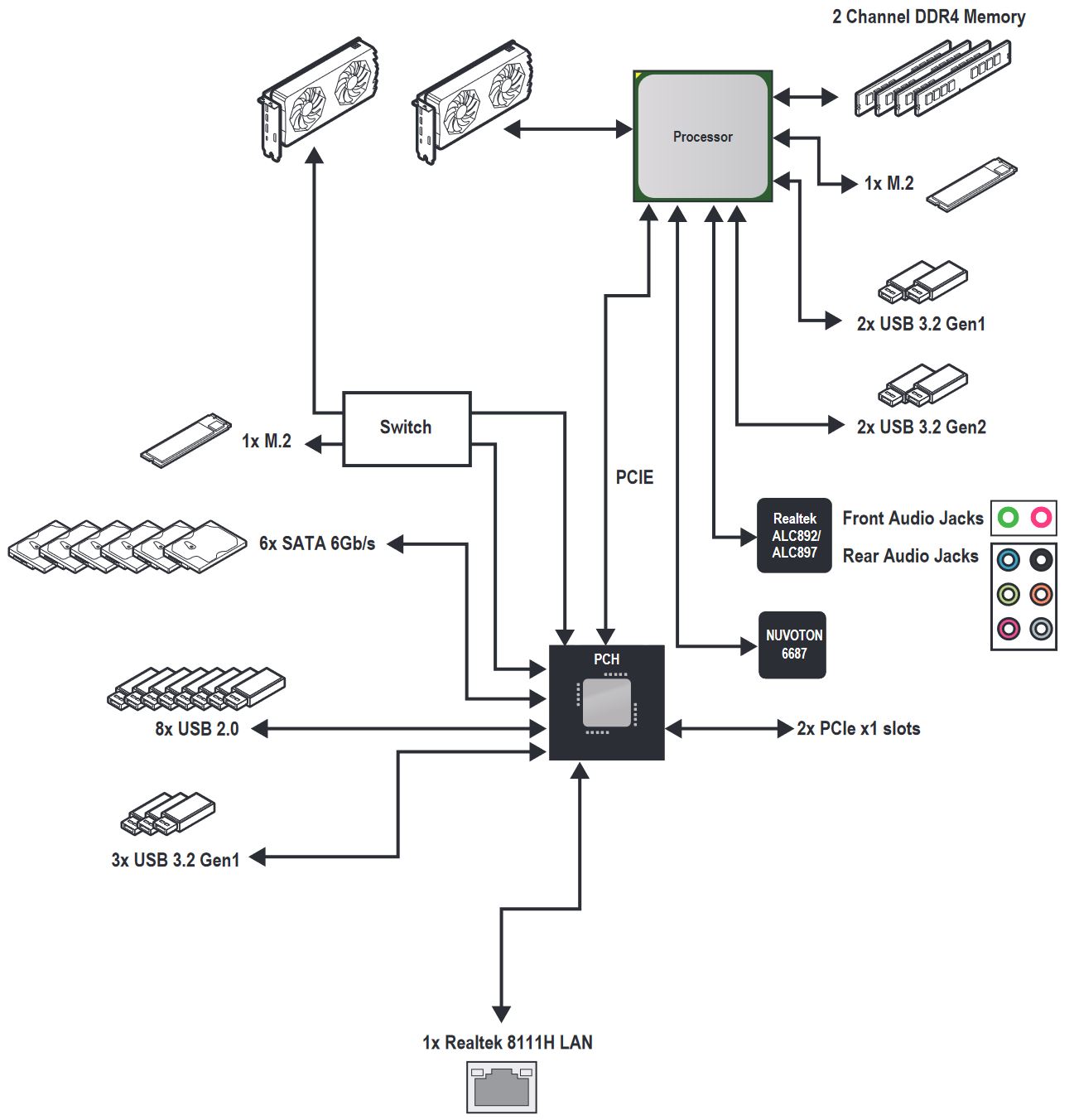 2 Channel DDR4 Memory

Processor

1x M.2

2x USB 3.2 Gen1

2x USB 3.2 Gen2

Switch

1x M.2

PCIE

6x SATA 6Gb/s

Realtek ALC892/ ALC897

Front Audio Jacks

Rear Audio Jacks

NUVOTON 6687

PCH

8x USB 2.0

2x PCIe x1 slots

3x USB 3.2 Gen1

1x Realtek 8111H LAN