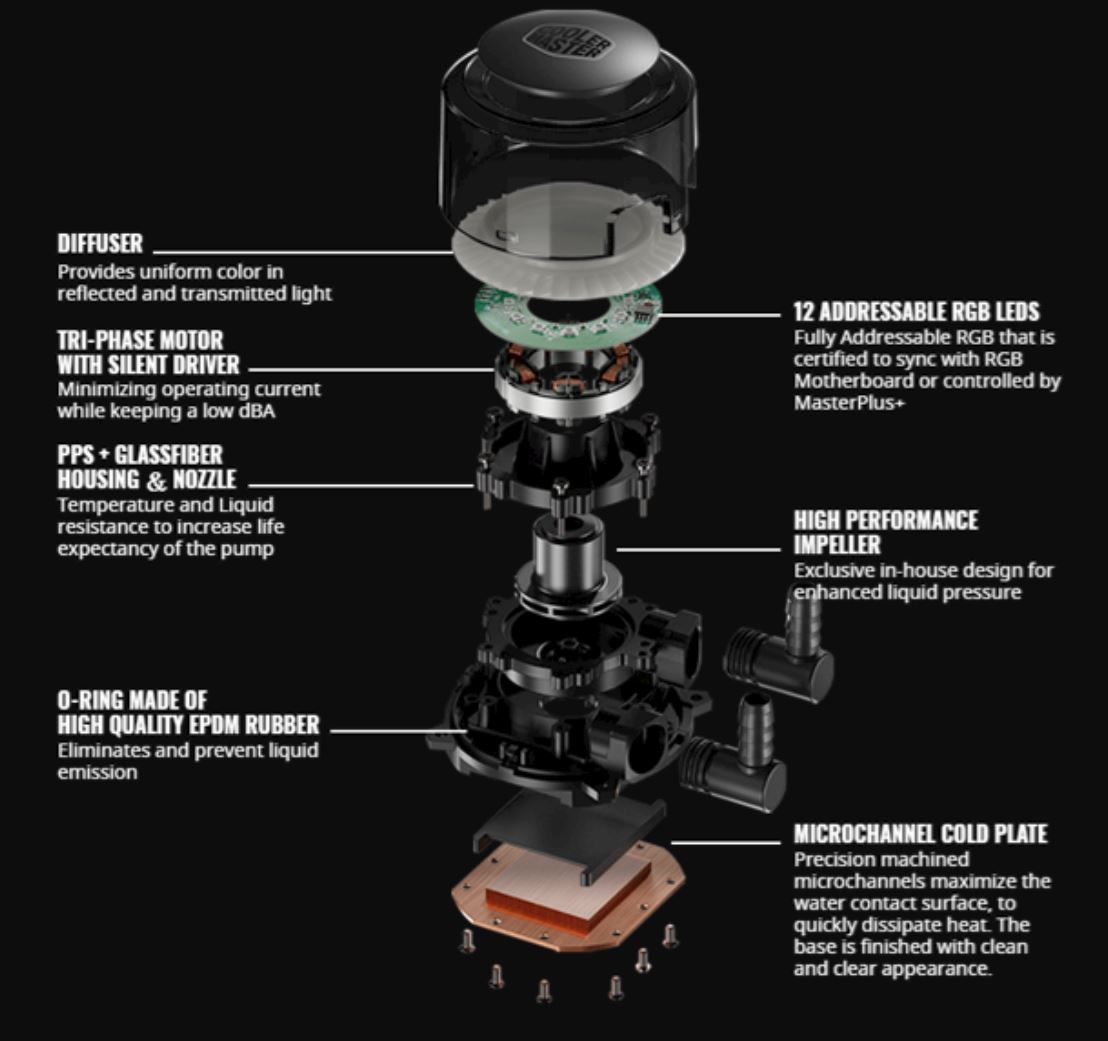 COOLER MASTER

DIFFUSER
Provides uniform color in reflected and transmitted light

TRI-PHASE MOTOR WITH SILENT DRIVER
Minimizing operating current while keeping a low dBA

PPS + GLASSFIBER HOUSING & NOZZLE
Temperature and Liquid resistance to increase life expectancy of the pump

O-RING MADE OF HIGH QUALITY EPDM RUBBER
Eliminates and prevent liquid emission

12 ADDRESSABLE RGB LEDS
Fully Addressable RGB that is certified to sync with RGB Motherboard or controlled by MasterPlus+

HIGH PERFORMANCE IMPELLER
Exclusive in-house design for enhanced liquid pressure

MICROCHANNEL COLD PLATE
Precision machined microchannels maximize the water contact surface, to quickly dissipate heat. The base is finished with clean and clear appearance.